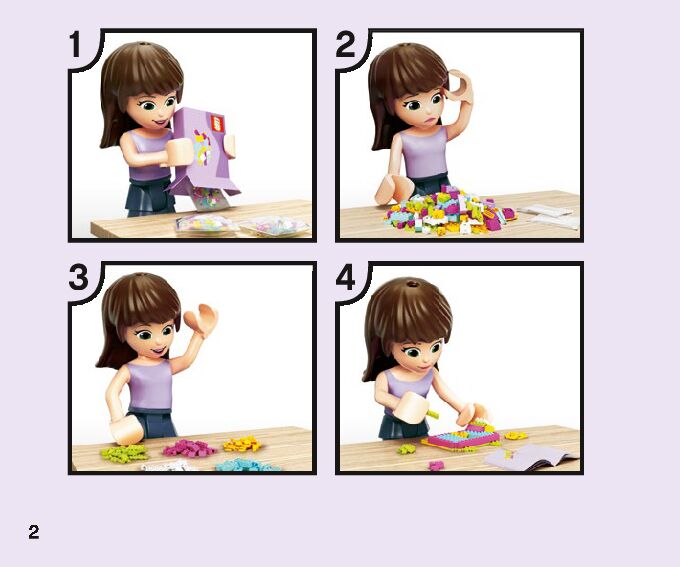 1

2

3

4

2