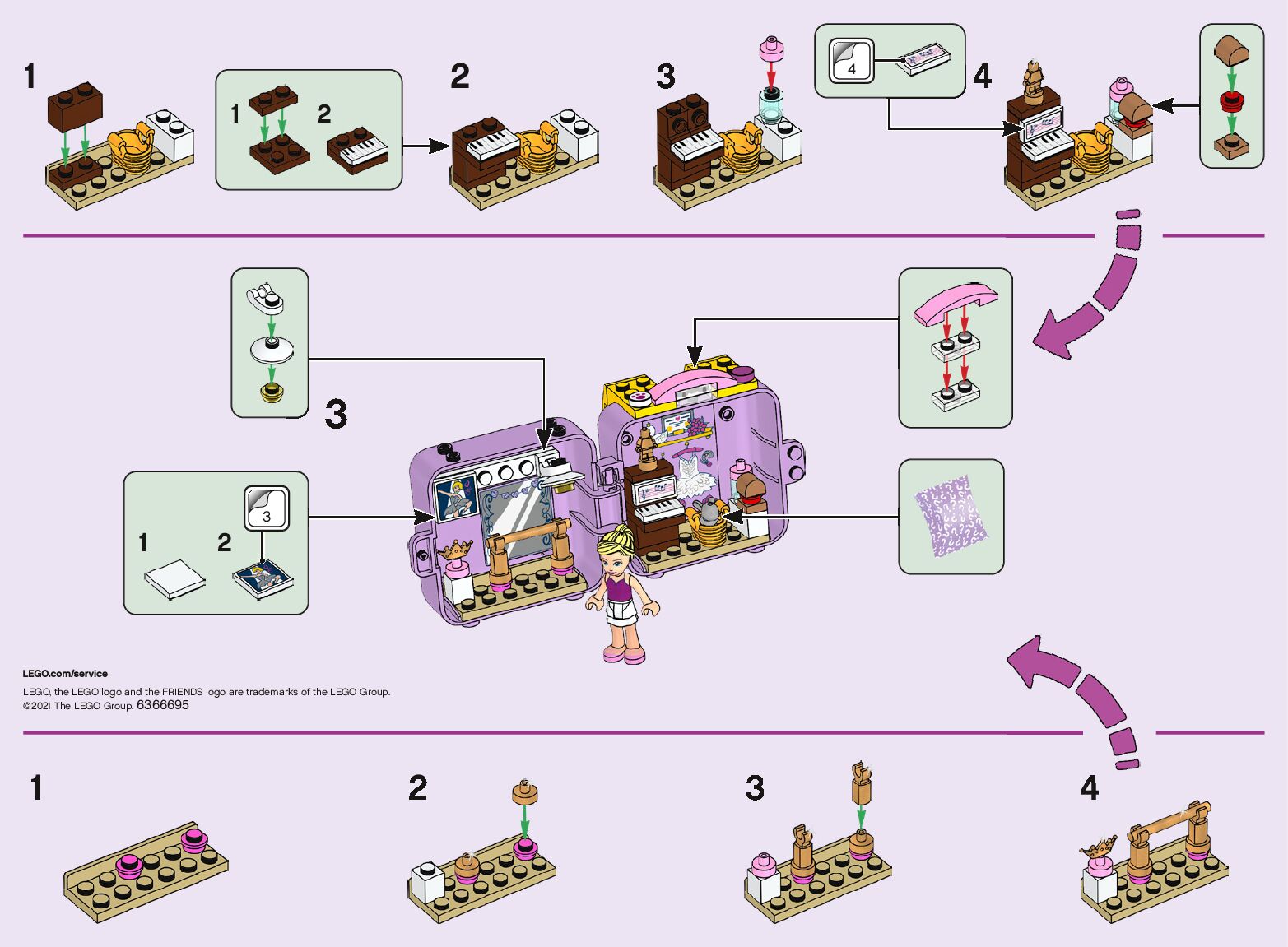 1

1 2

2

3

4

4

3

3

1 2

LEGO.com/service

LEGO, the LEGO logo and the FRIENDS logo are trademarks of the LEGO Group.
©2021 The LEGO Group. 6366695

1

2

3

4