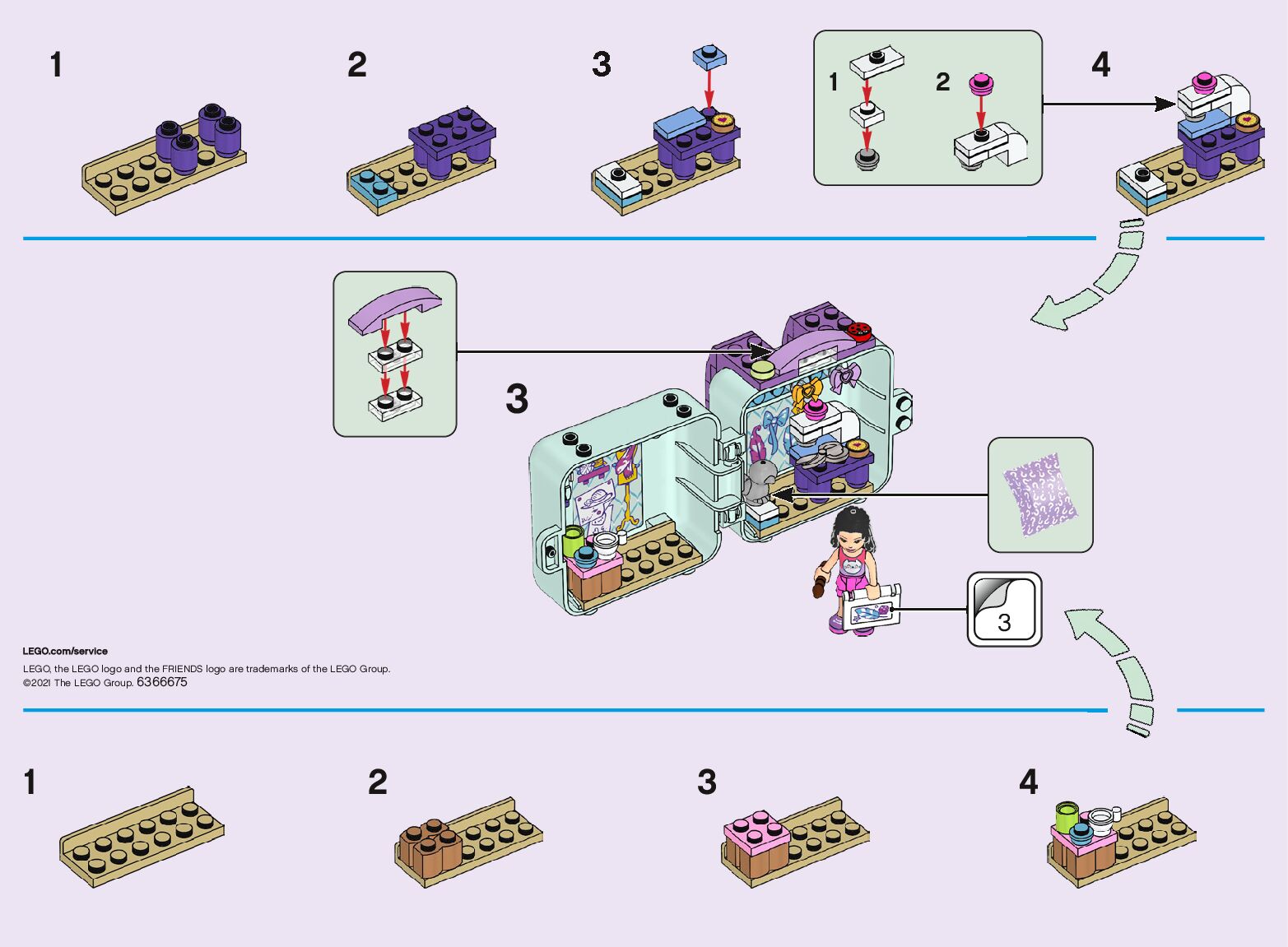 1

2

3

1

2

4

3

3

LEGO.com/service

LEGO, the LEGO logo and the FRIENDS logo are trademarks of the LEGO Group.
©2021 The LEGO Group. 6366675

1

2

3

4