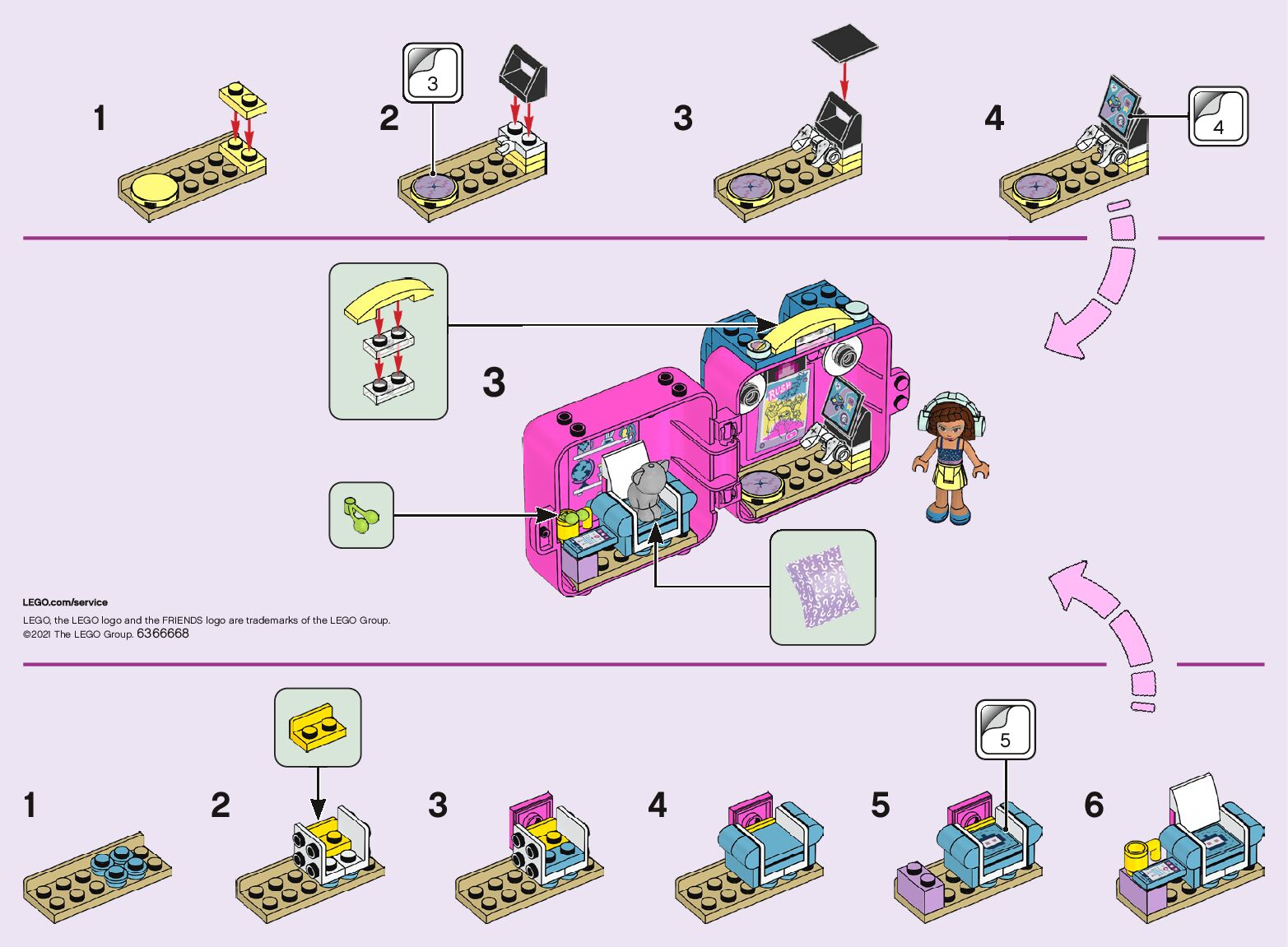 1

2

3

3

4

4

3

RUSH

LEGO.com/service

LEGO, the LEGO logo and the FRIENDS logo are trademarks of the LEGO Group.
©2021 The LEGO Group. 6366668

1

2

3

4

5

5

6