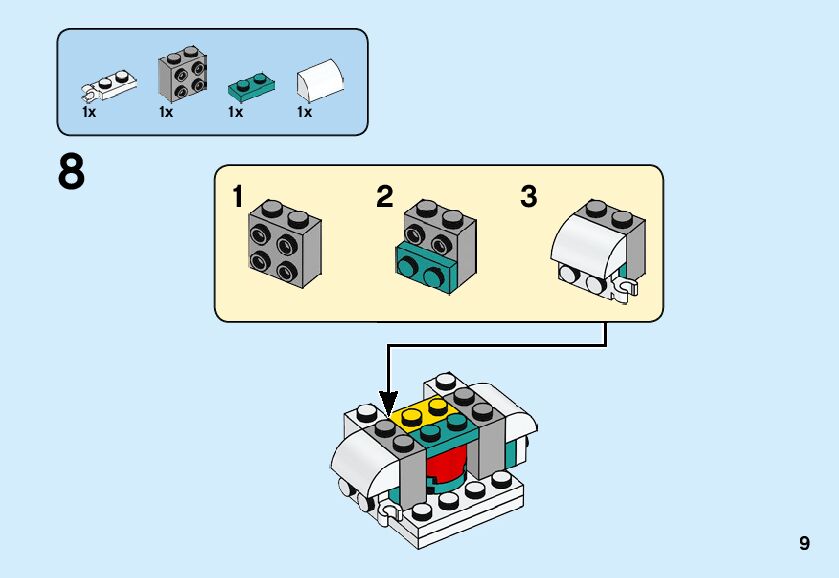 1x 1x 1x 1x

8

1 2 3

9