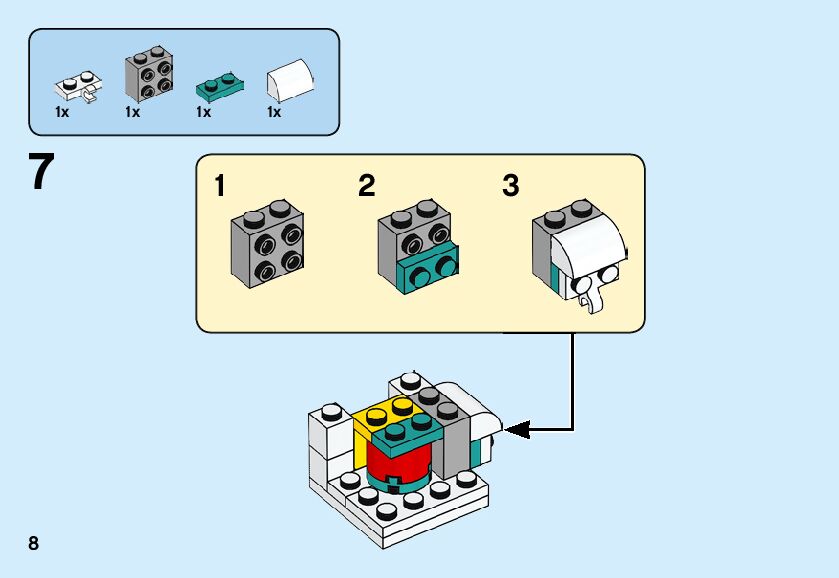 1x 1x 1x 1x

7

1 2 3

8