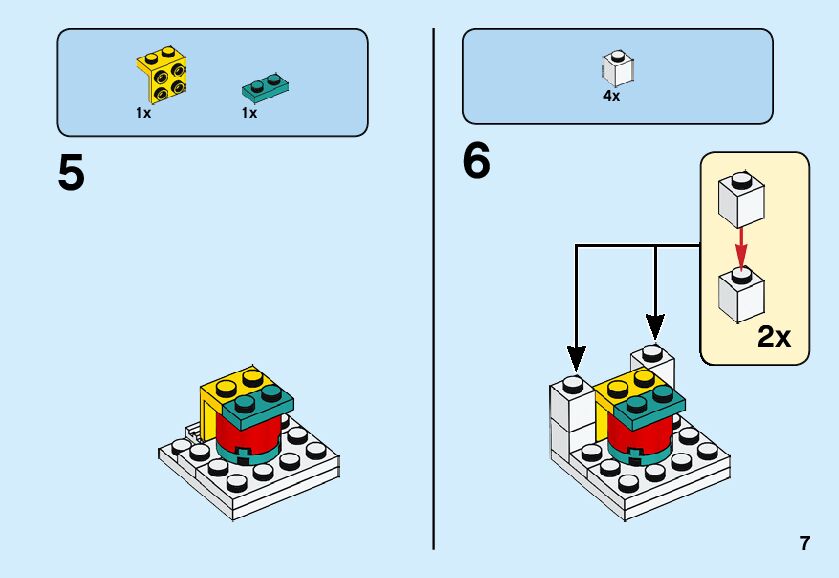 1x
1x

5

4x

6

2x

7