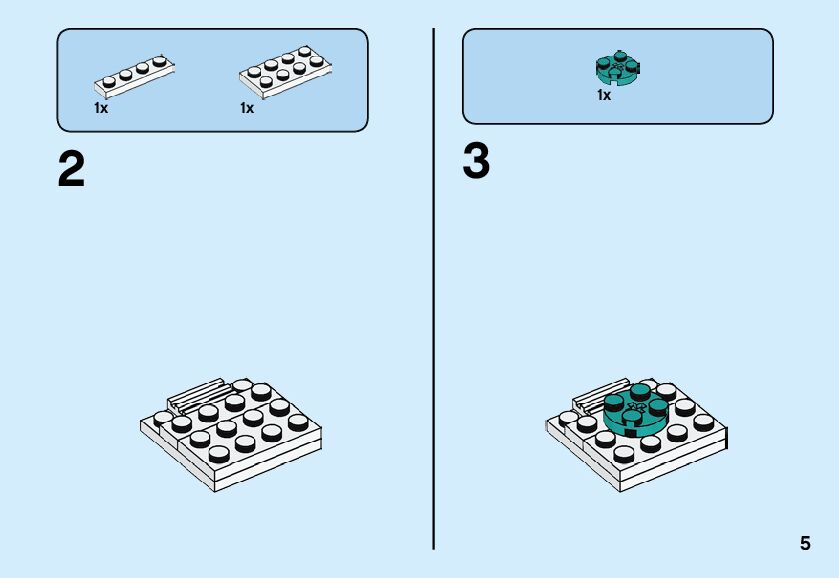 1x

1x

2

1x

3

5