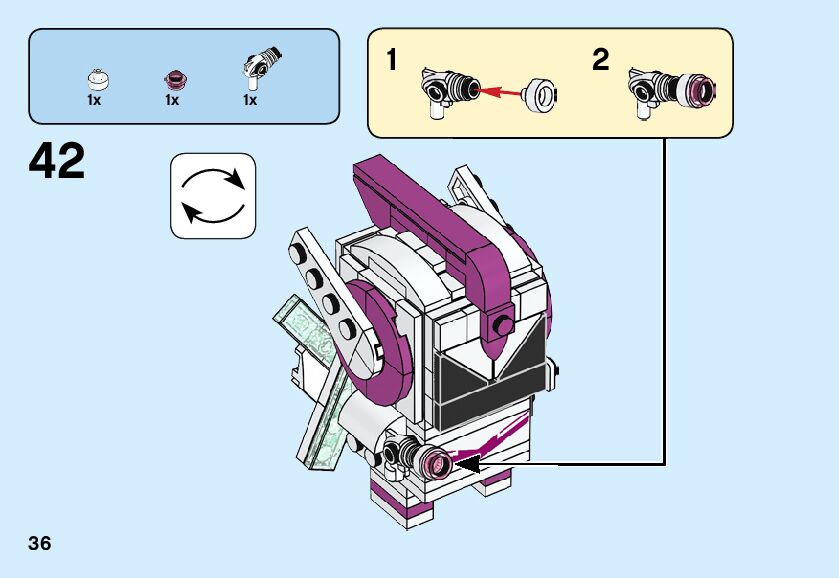 1x 1x 1x

1

2

42

36