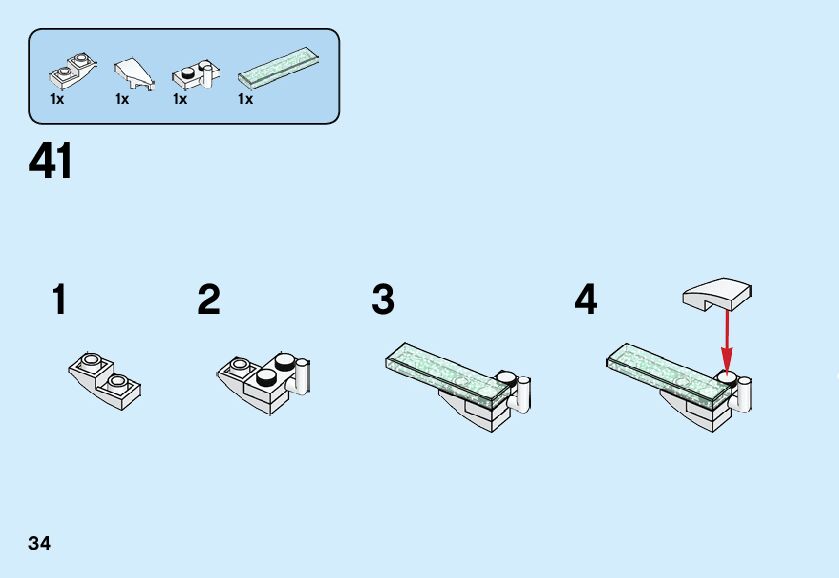 1x 1x 1x 1x

41

1

2

3

4

34