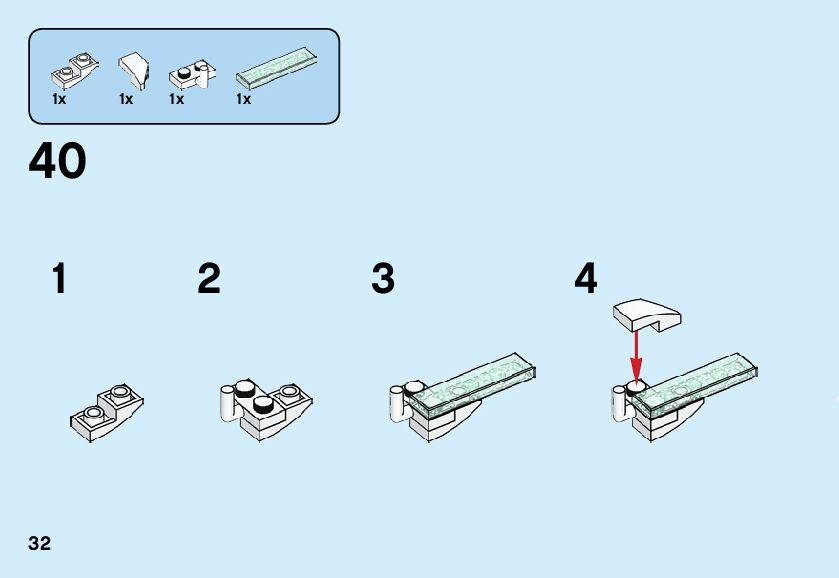 1x 1x 1x 1x

40

1

2

3

4

32