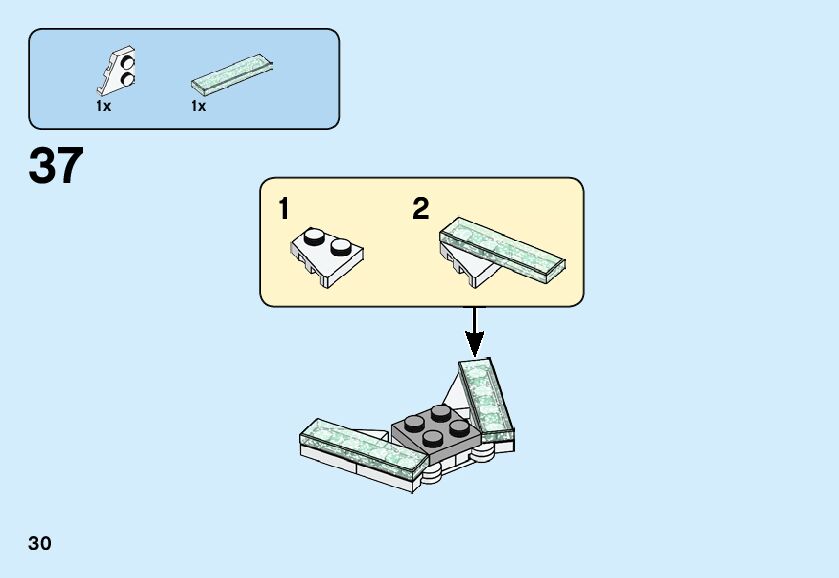 1x 1x

37

1 2

30