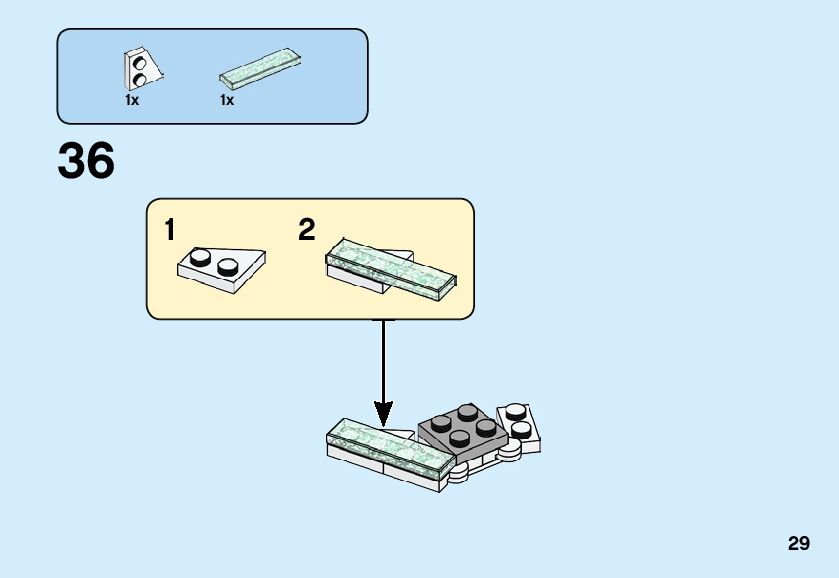 1x 1x

36

1 2

29