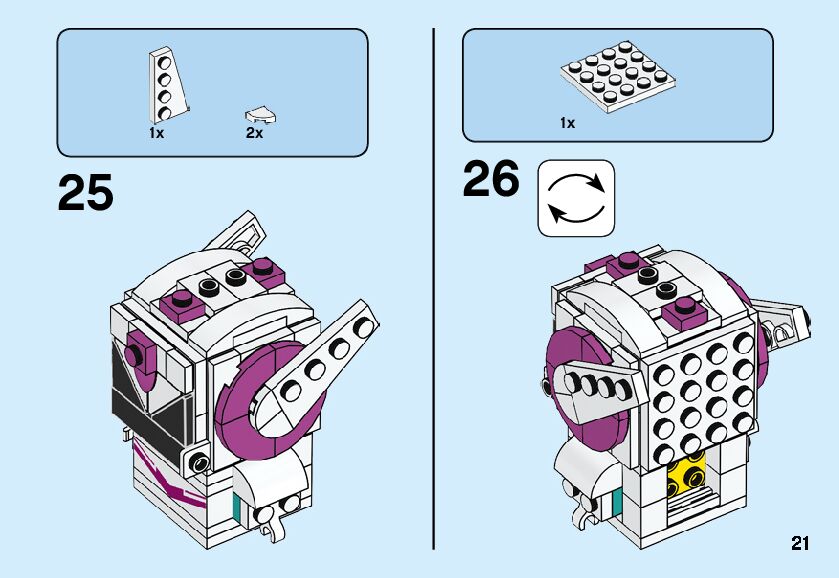 1x
2x

25

1x

26

21