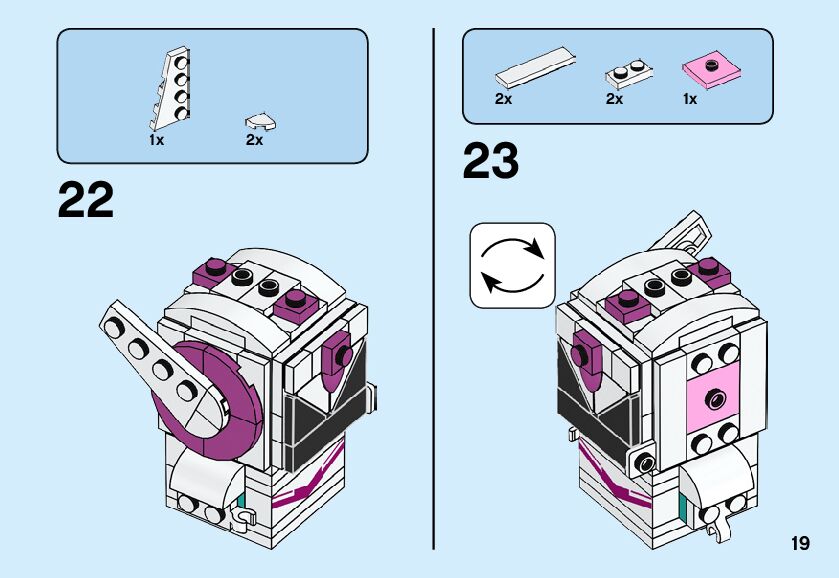 1x

2x

22

2x

2x

1x

23

19