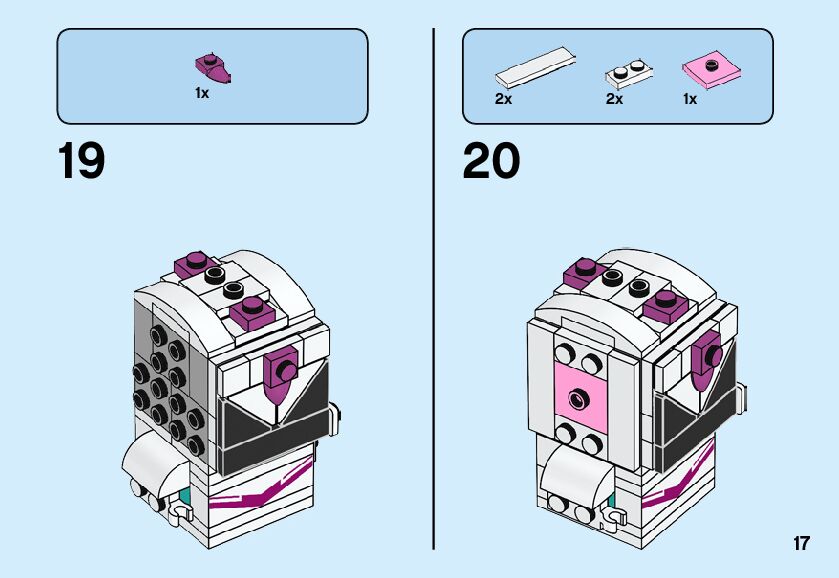 1x

19

2x 2x 1x

20

17