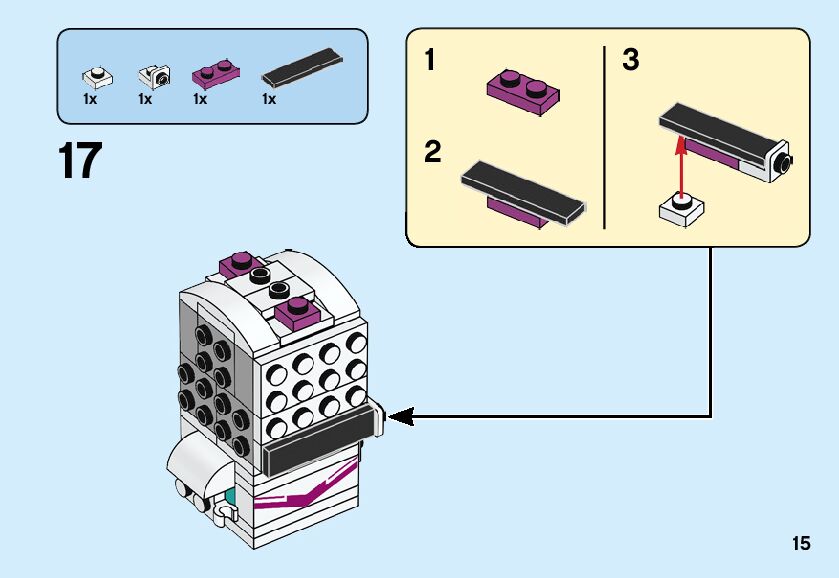 1x 1x 1x 1x

17

1

2

3

15