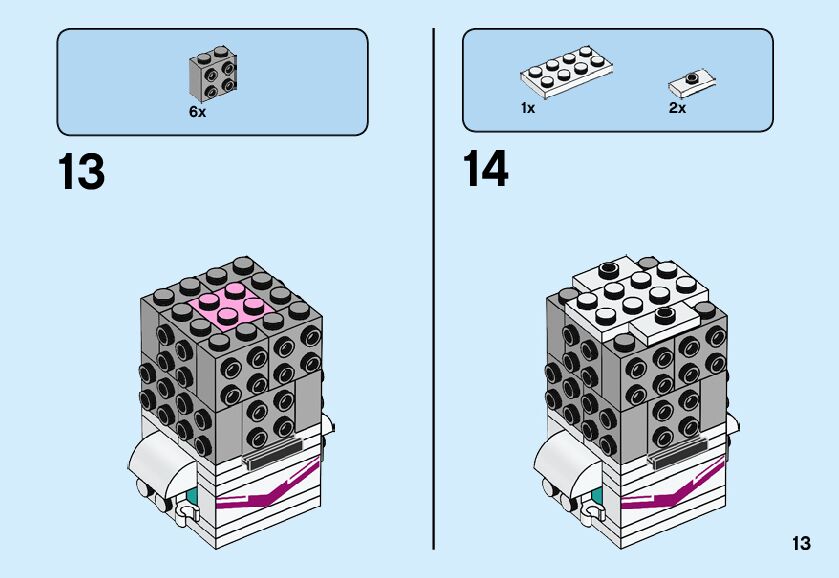 6x

13

1x
2x

14

13