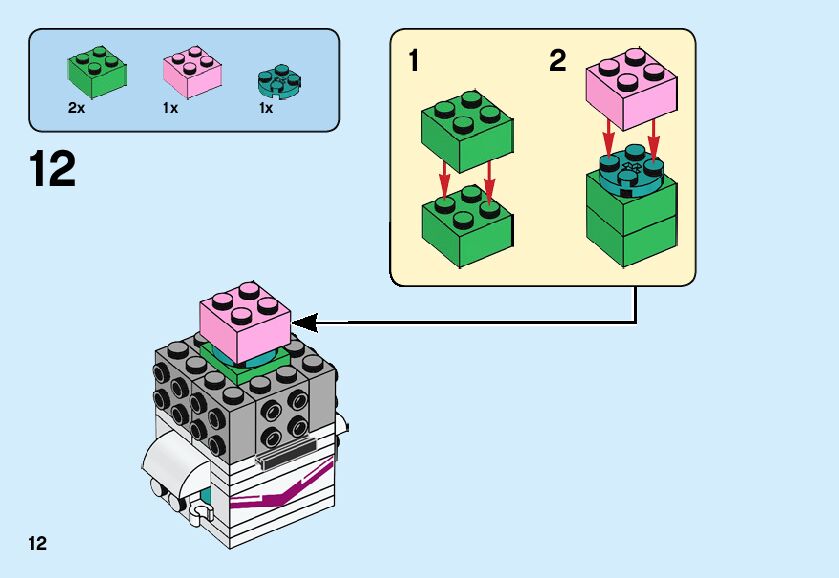 2x
1x
1x

12

1
2

12