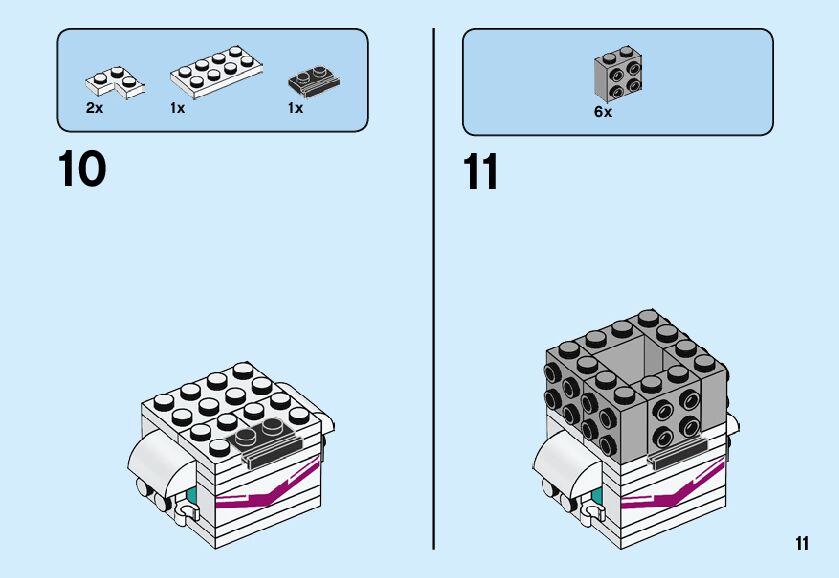 2x 1x 1x

10

6x

11

11