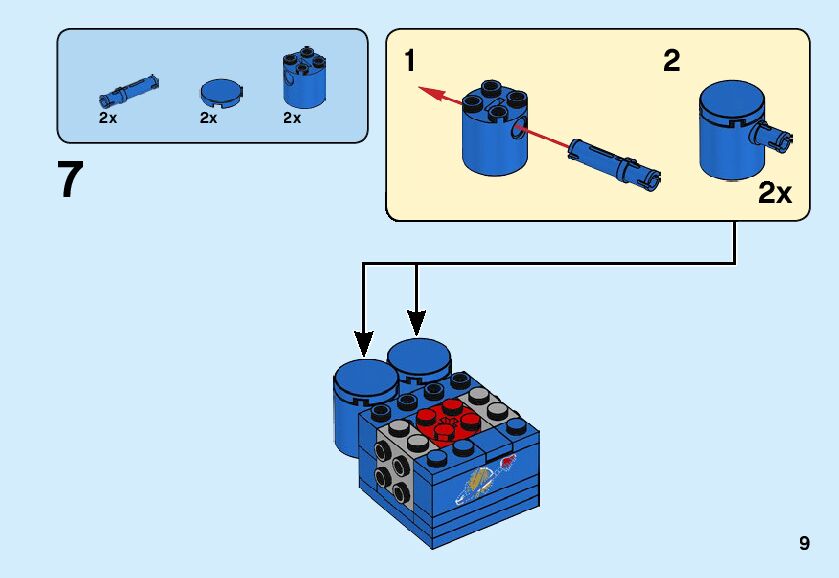 2x 2x 2x

7

1

2

2x

9