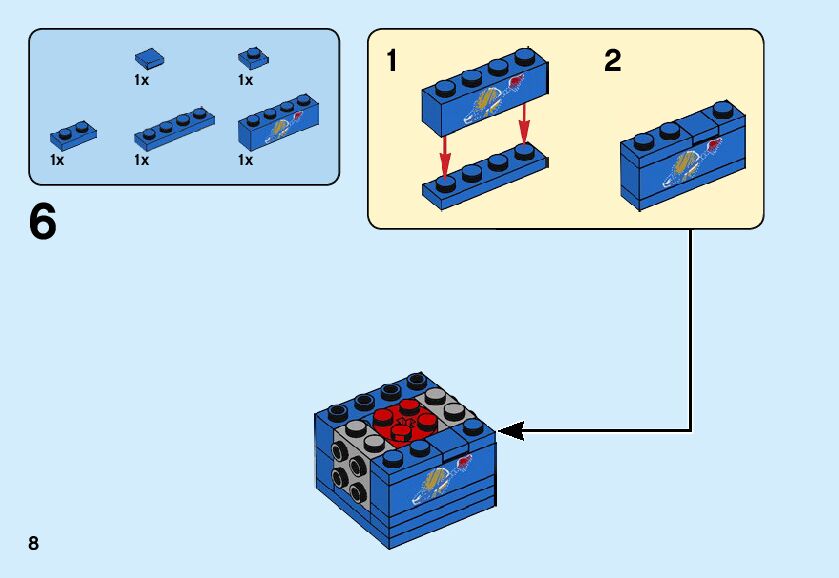 1x
1x
1x
1x
1x

6

1
2

8