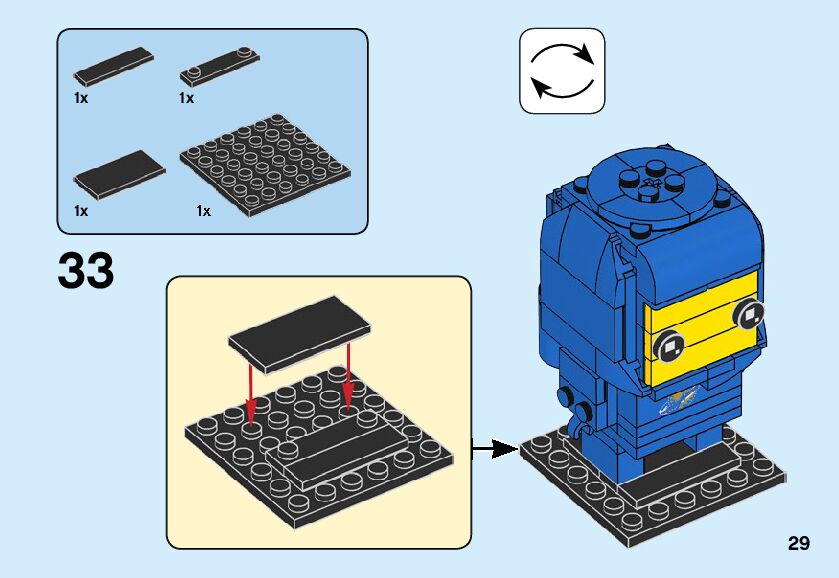 1x
1x
1x
1x

33

29