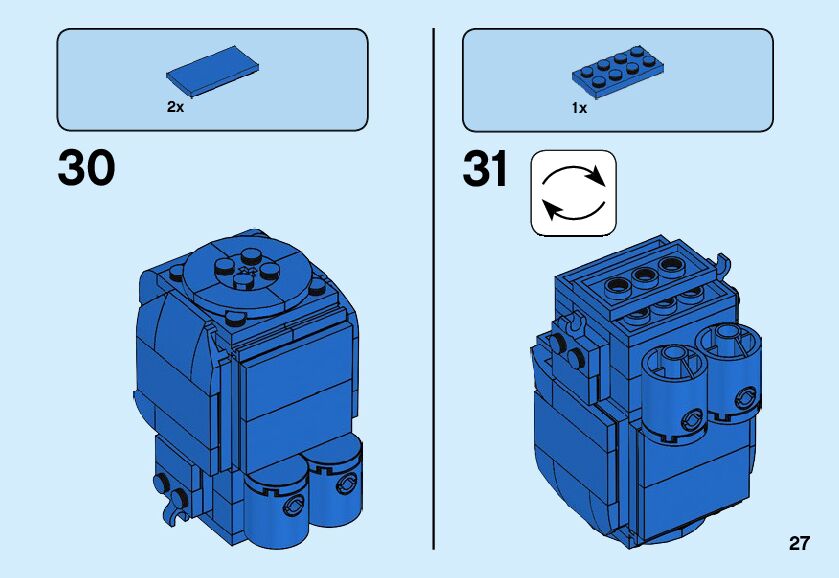 2x

30

1x

31

27