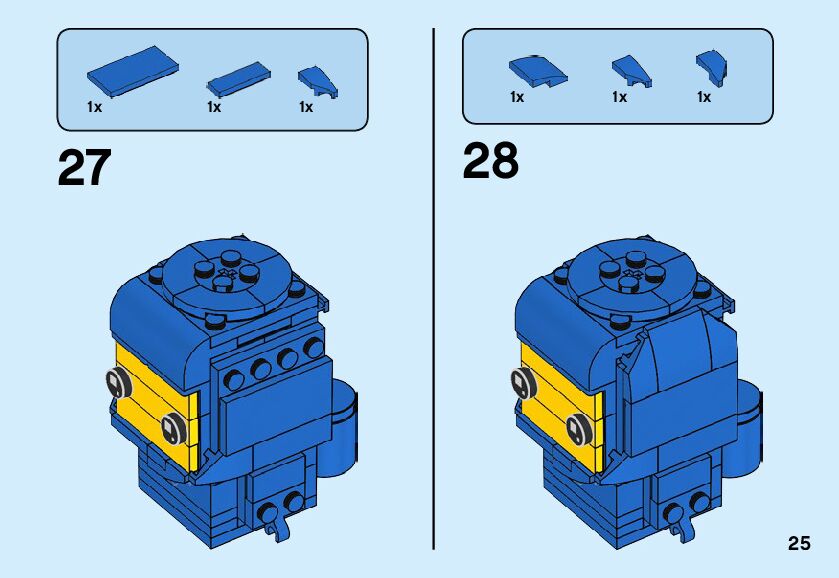 1x 1x 1x

27

1x 1x 1x

28

25