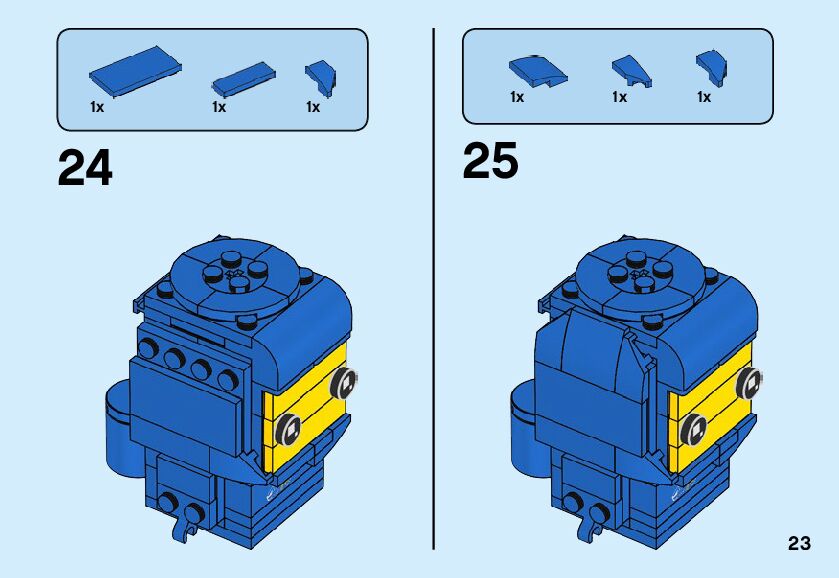 1x 1x 1x

24

1x 1x 1x

25

23