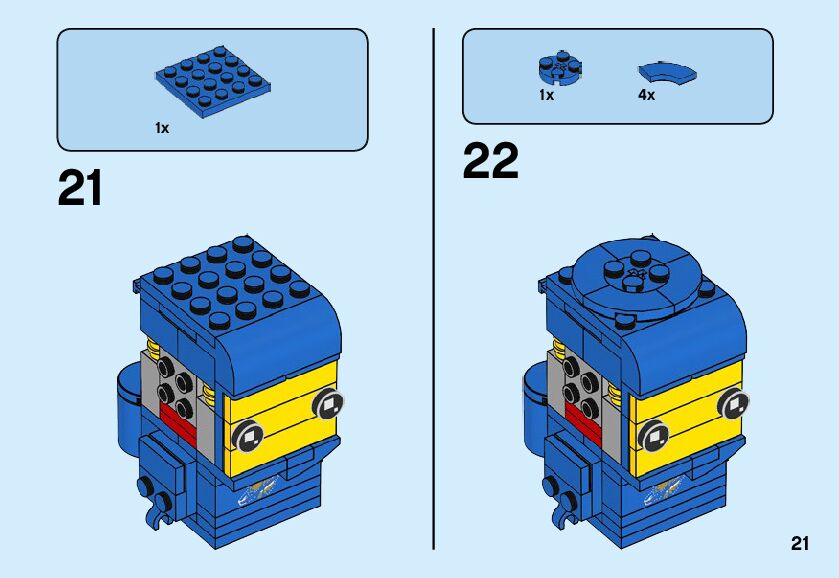 1x

21

1x

4x

22

21