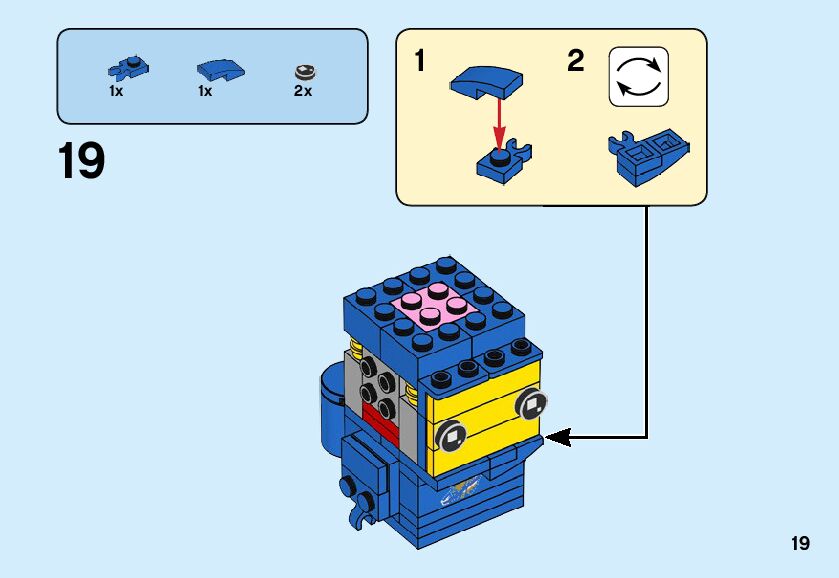 1x 1x 2x

19

1

2

19