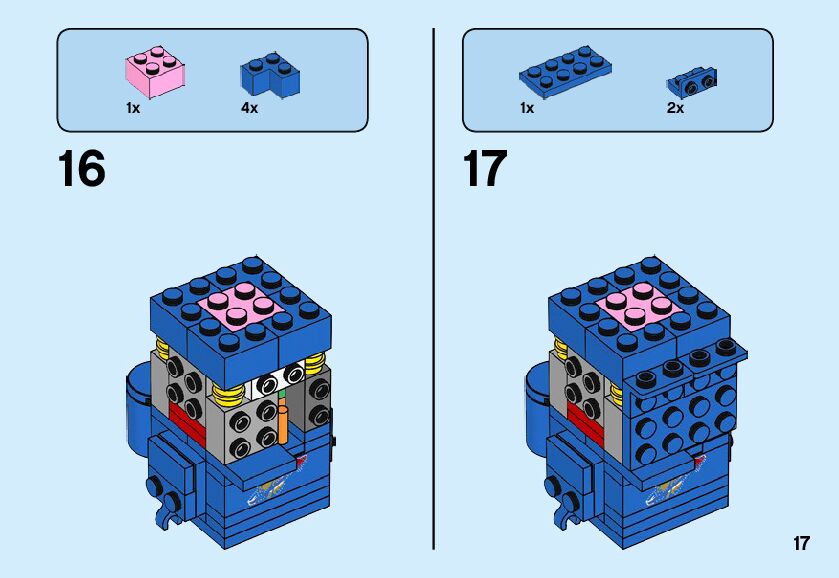 1x 4x

16

1x 2x

17

17