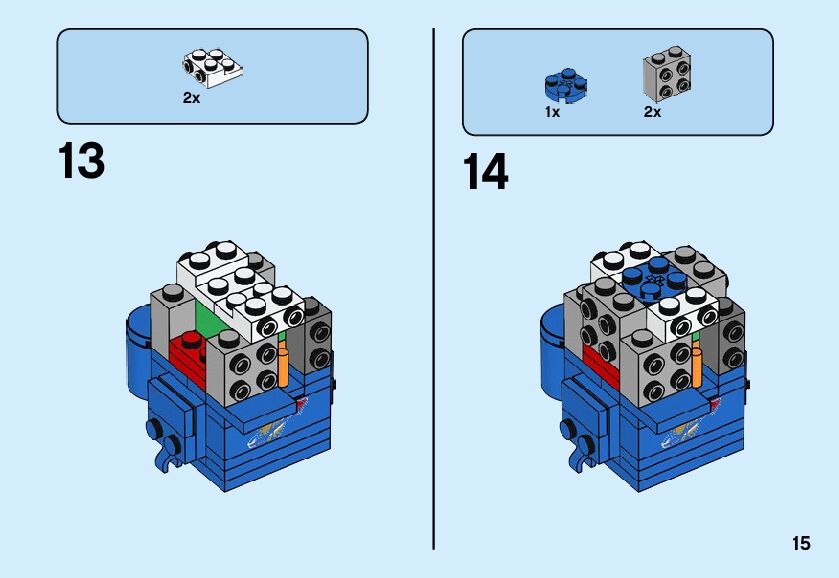 2x

13

1x 2x

14

15