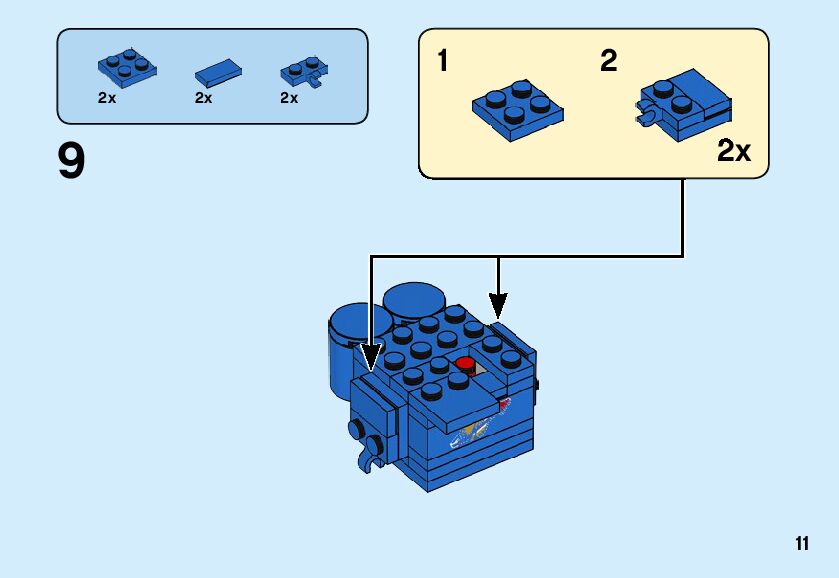 2x 2x 2x

9

1 2

2x

11