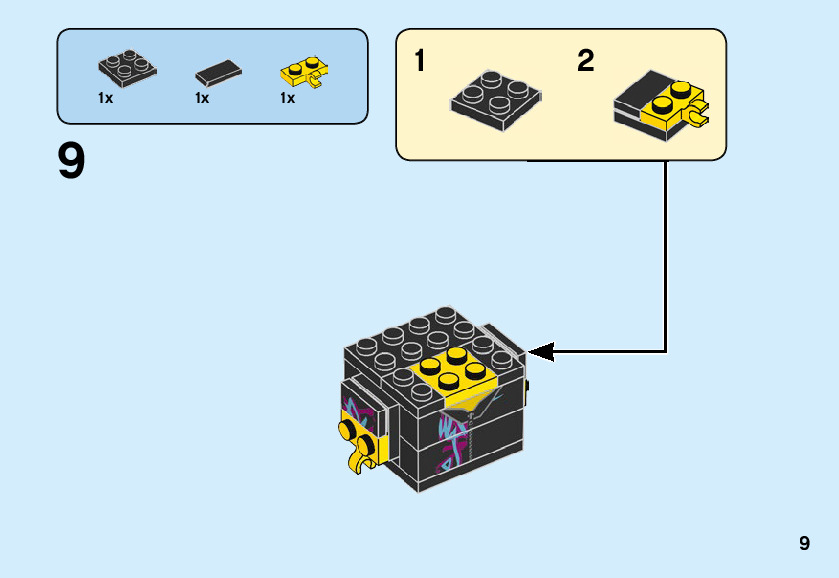 1x 1x 1x

9

1

2

9