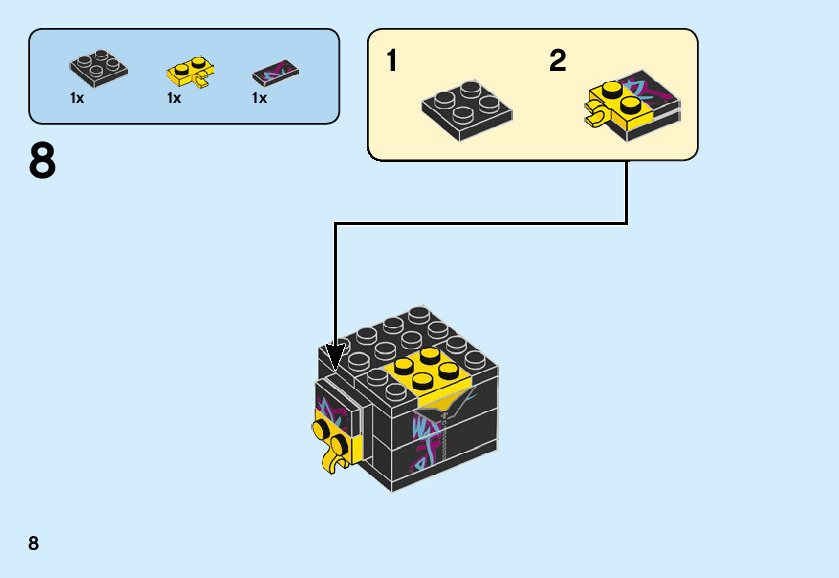 1x
1x
1x

8

1
2

8