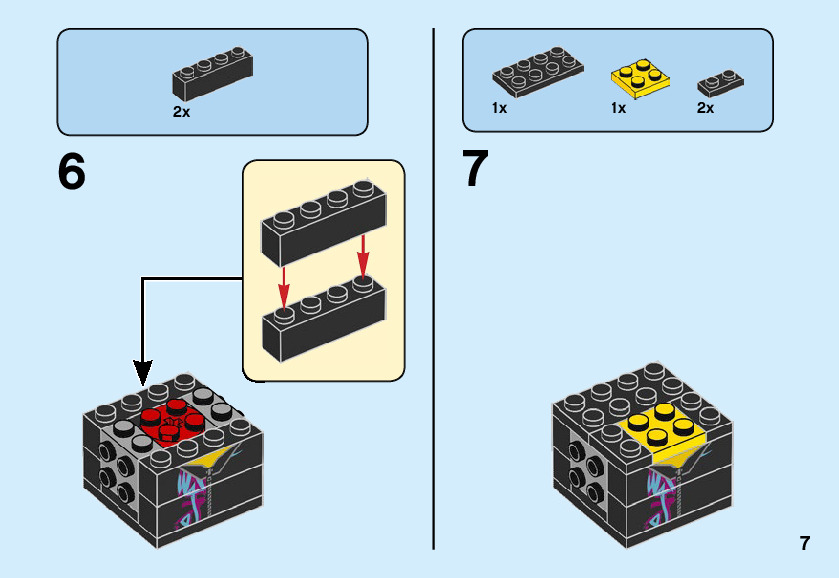 2x

6

1x

1x

2x

7

7