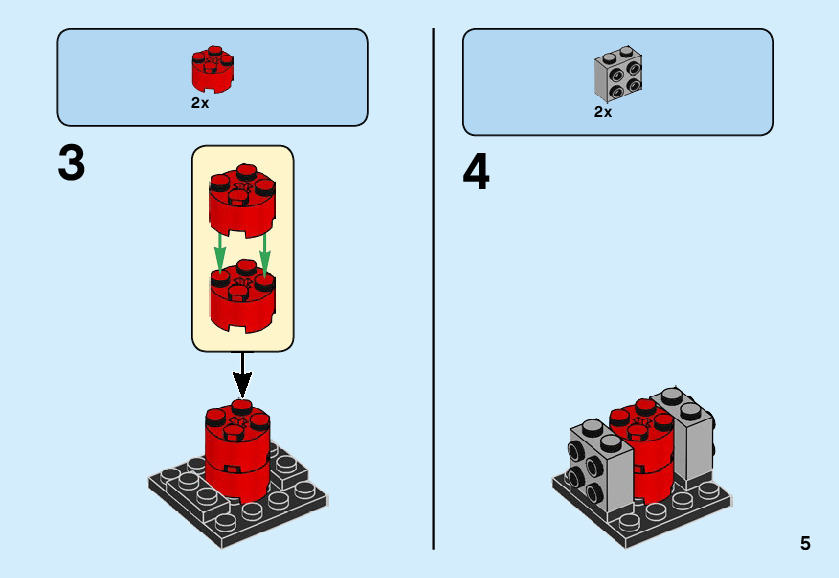 2x

3

2x

4

5