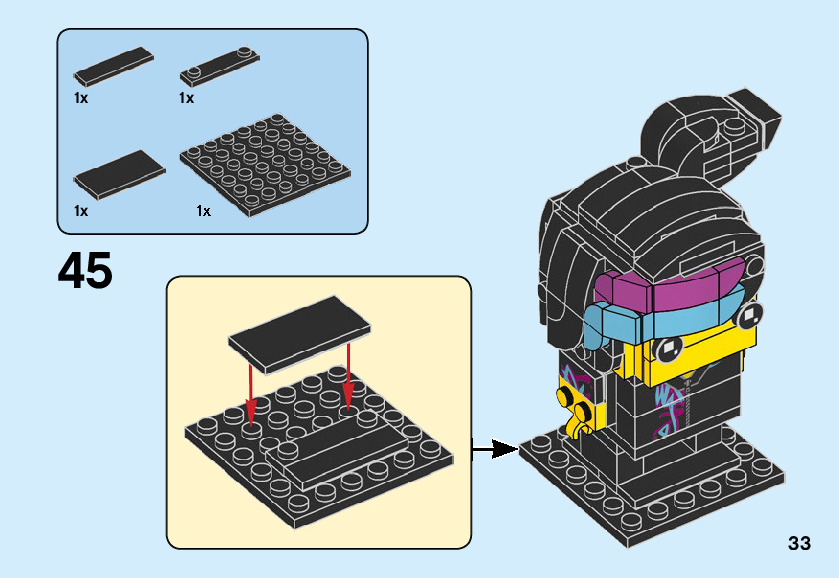 1x
1x
1x
1x

45

33