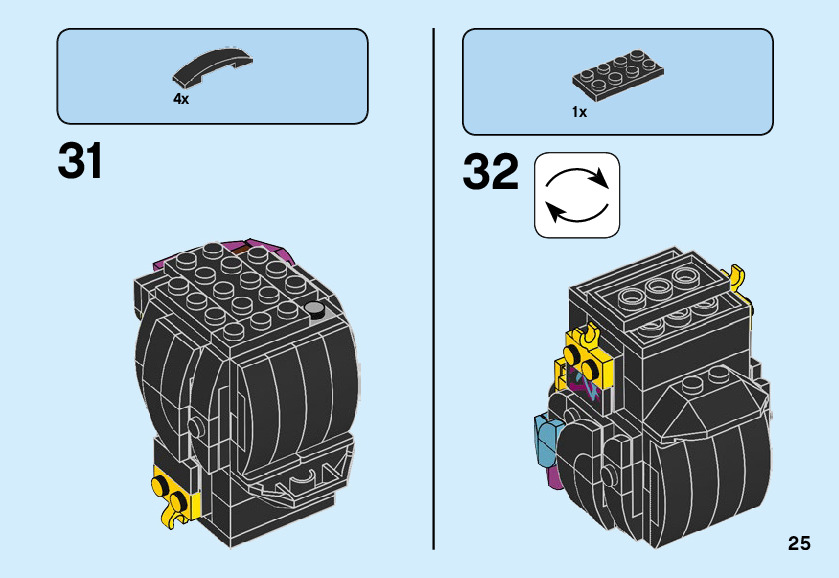 4x

31

1x

32

25