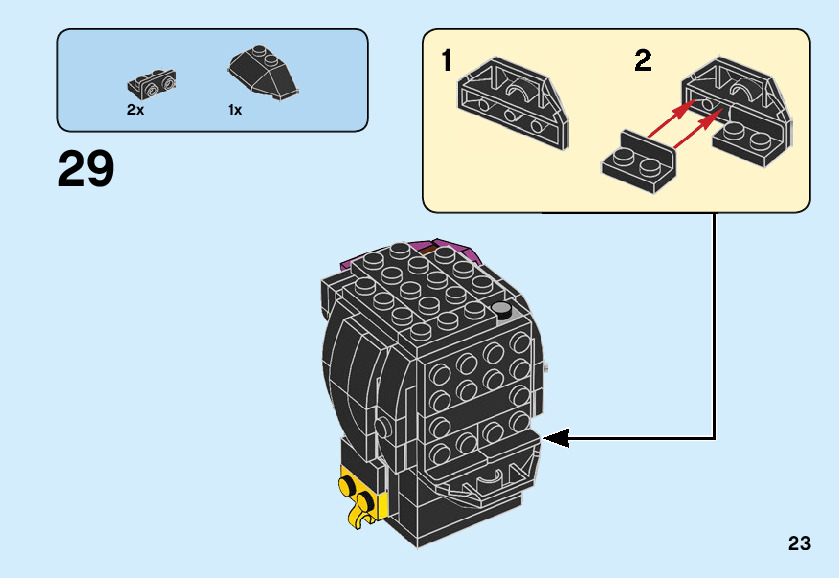 2x
1x

29

1
2

23