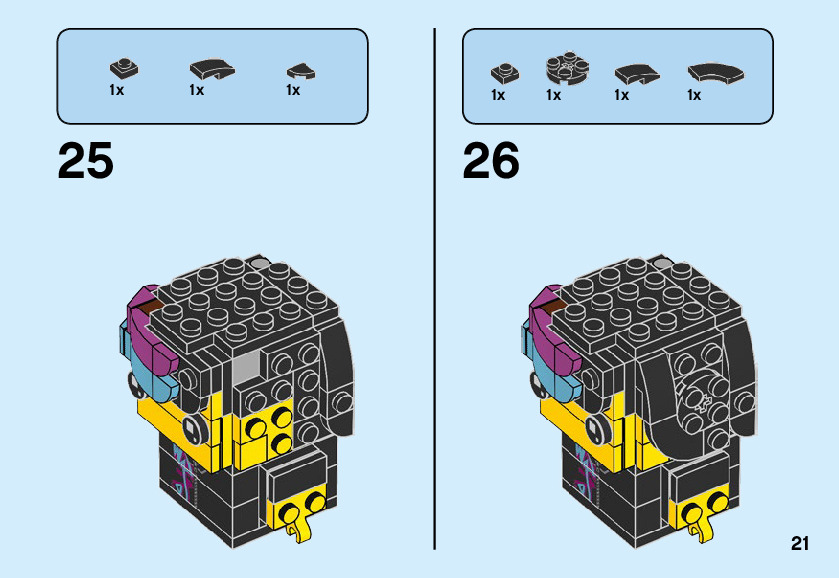 1x 1x 1x

25

1x 1x 1x 1x

26

21