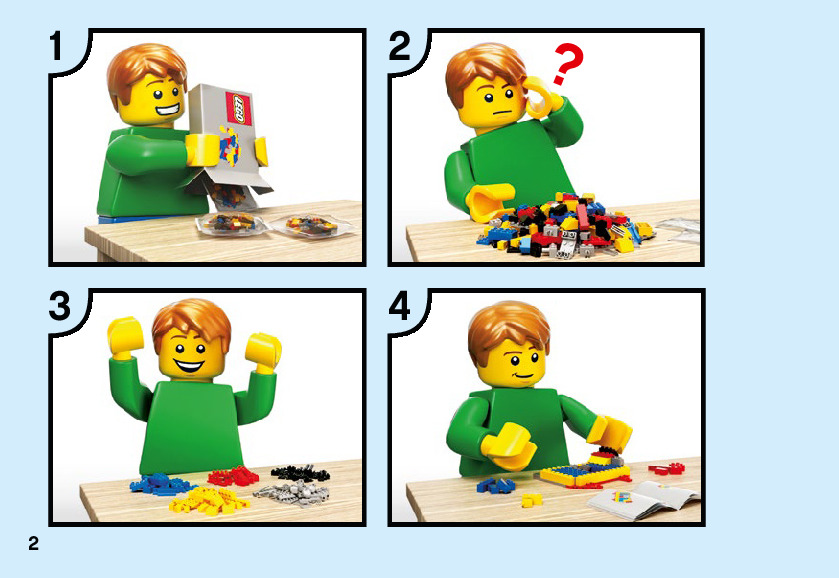 1

LEGO

2

?

3

4

2