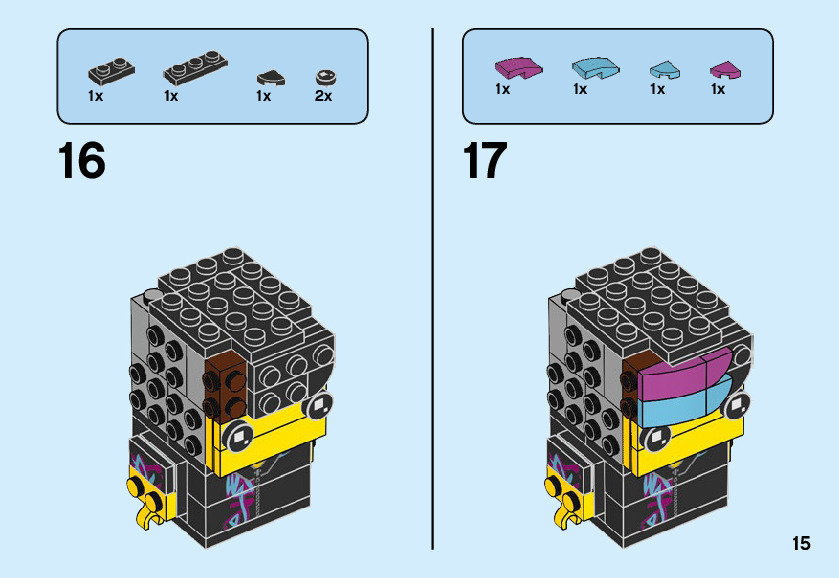 1x 1x 1x 2x

16

1x 1x 1x 1x

17

15