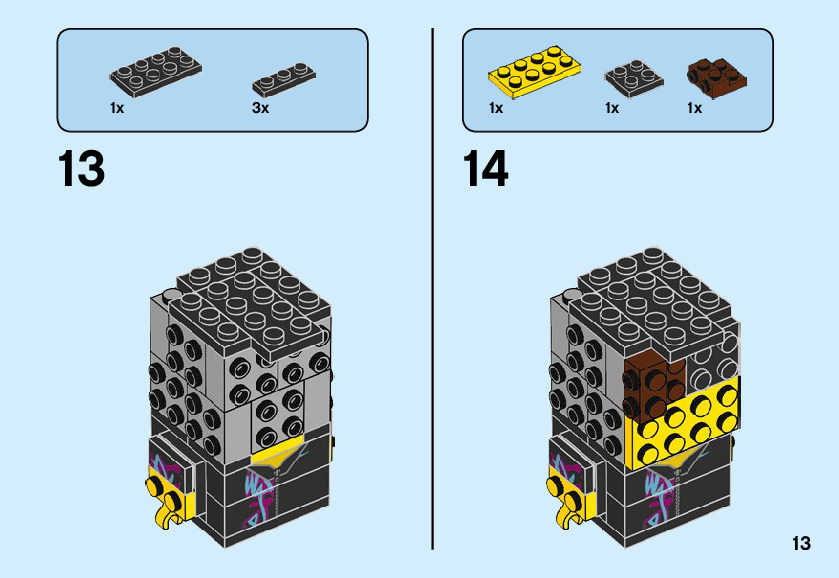 1x 3x

13

1x 1x 1x

14

13