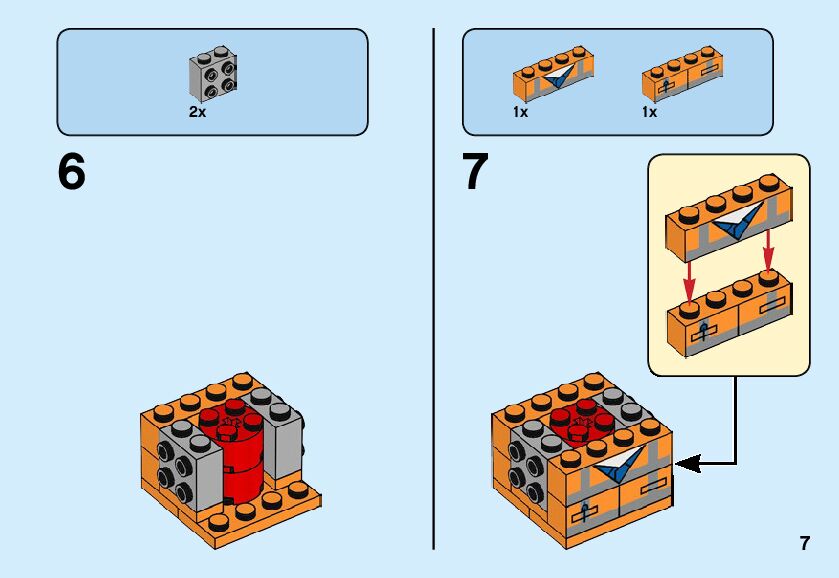 2x

6

1x

1x

7

7