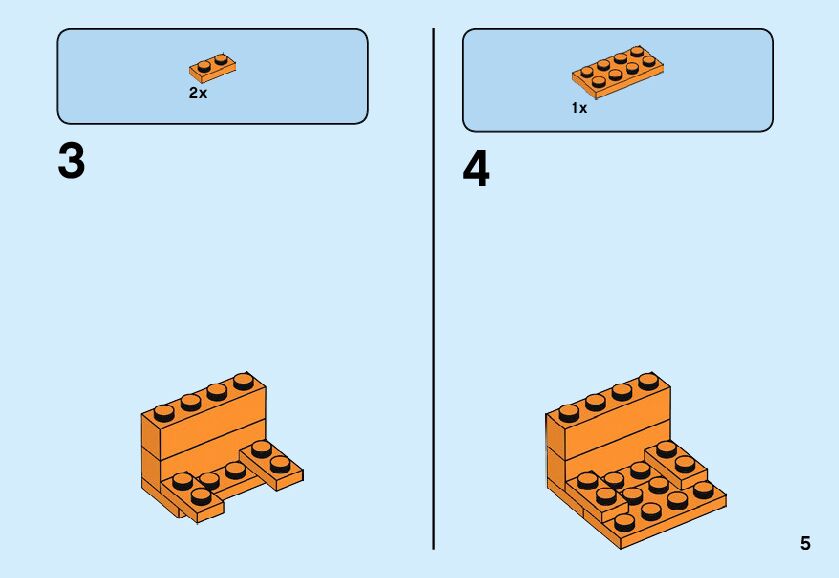 2x

3

1x

4

5