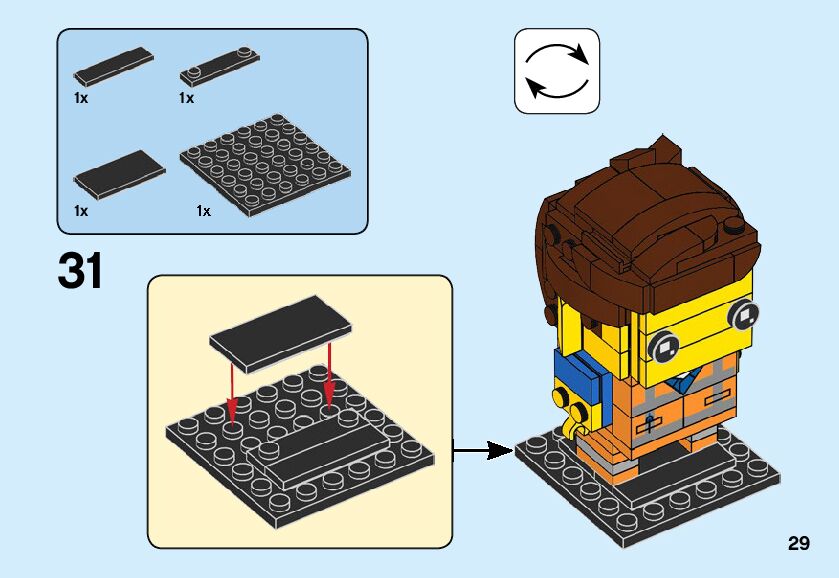 1x
1x
1x
1x

31

29