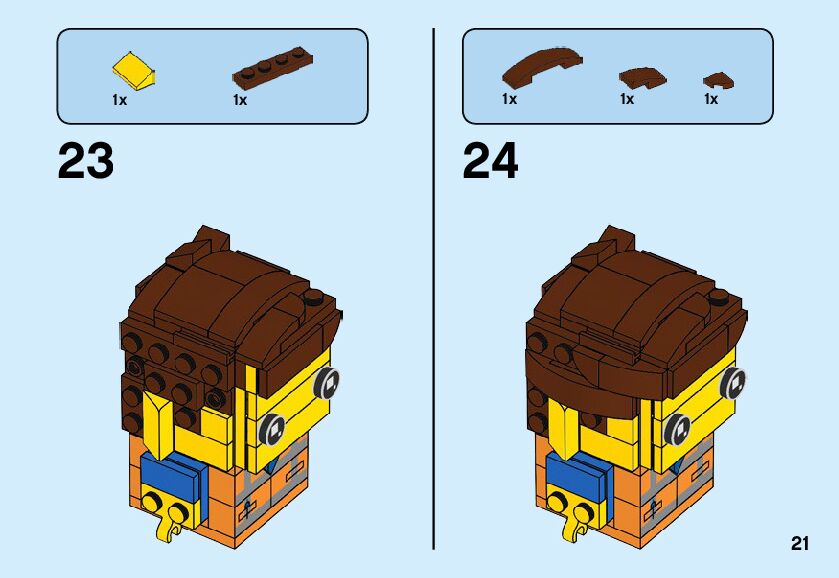 1x 1x

23

1x 1x 1x

24

21