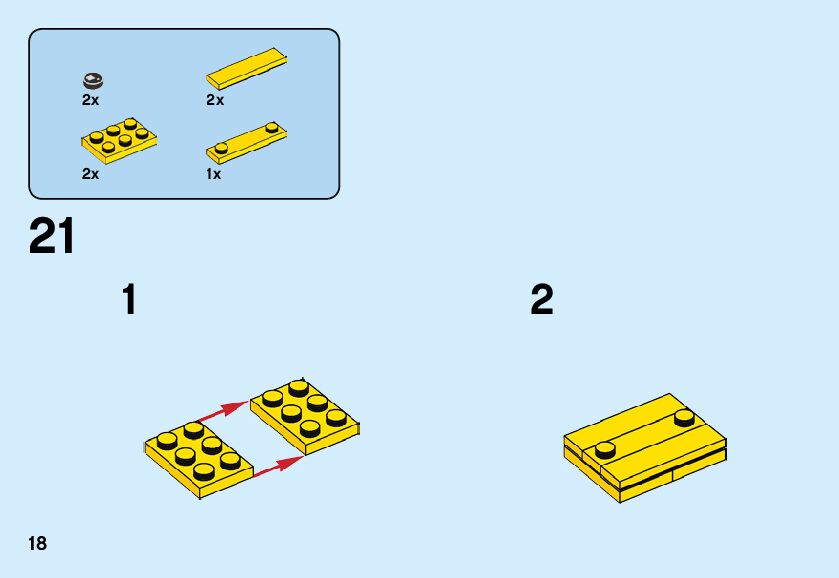 2x
2x
2x
1x

21

1

2

18