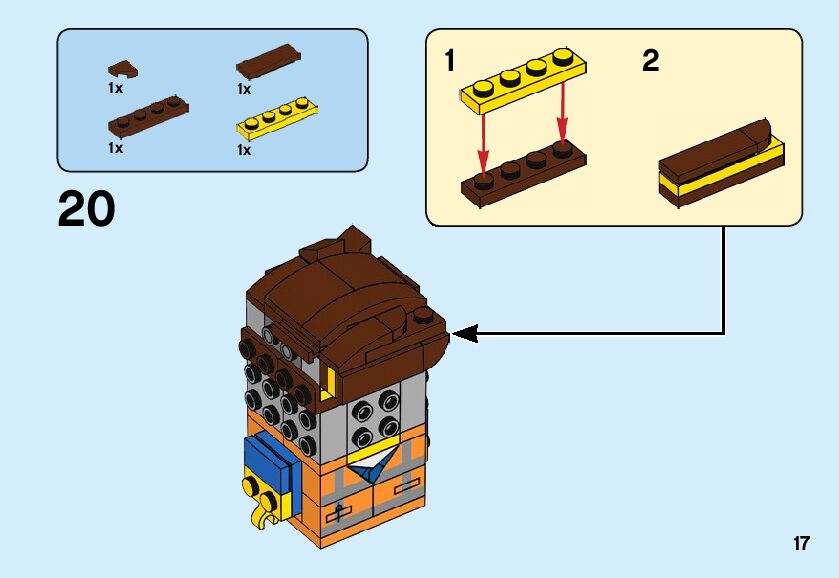 1x
1x
1x
1x

20

1
2

17