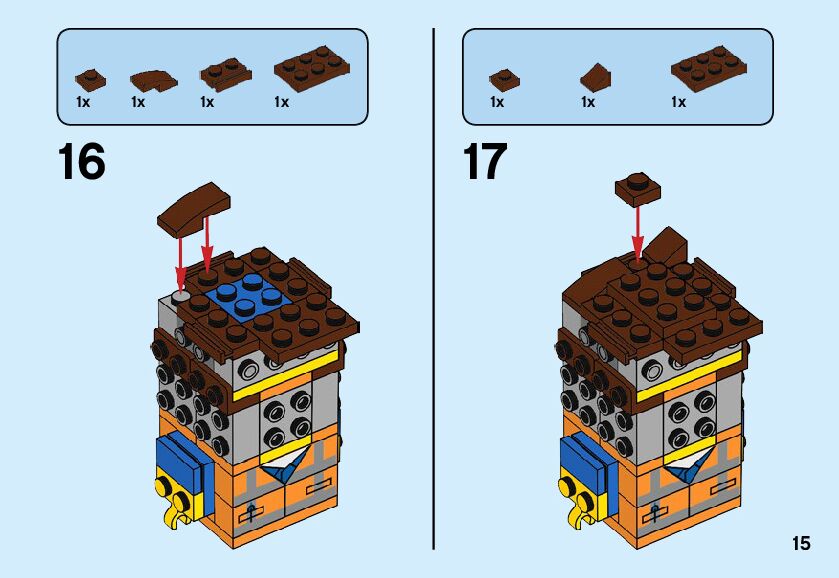 1x 1x 1x 1x

16

1x 1x 1x

17

15