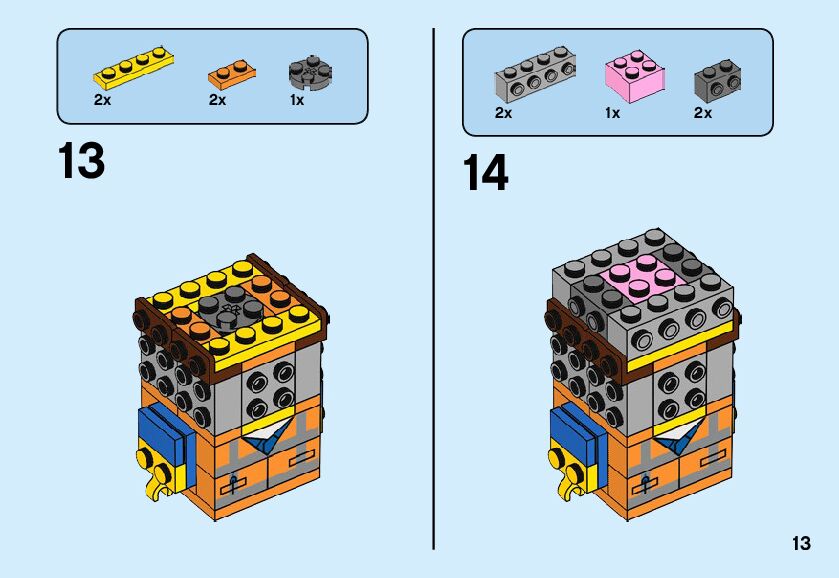 2x 2x 1x

13

2x 1x 2x

14

13